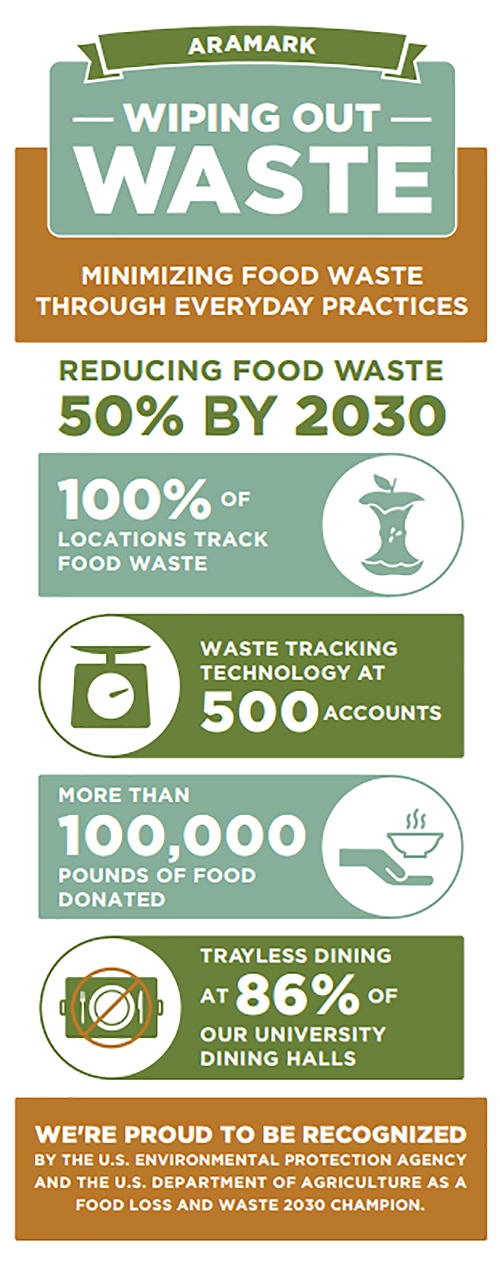 ARAMARK

— WIPING OUT —
WASTE

MINIMIZING FOOD WASTE THROUGH EVERYDAY PRACTICES

REDUCING FOOD WASTE
50% BY 2030

100% OF LOCATIONS TRACK FOOD WASTE

WASTE TRACKING TECHNOLOGY AT 500 ACCOUNTS

MORE THAN 100,000 POUNDS OF FOOD DONATED

TRAYLESS DINING AT 86% OF OUR UNIVERSITY DINING HALLS

WE'RE PROUD TO BE RECOGNIZED BY THE U.S. ENVIRONMENTAL PROTECTION AGENCY AND THE U.S. DEPARTMENT OF AGRICULTURE AS A FOOD LOSS AND WASTE 2030 CHAMPION.